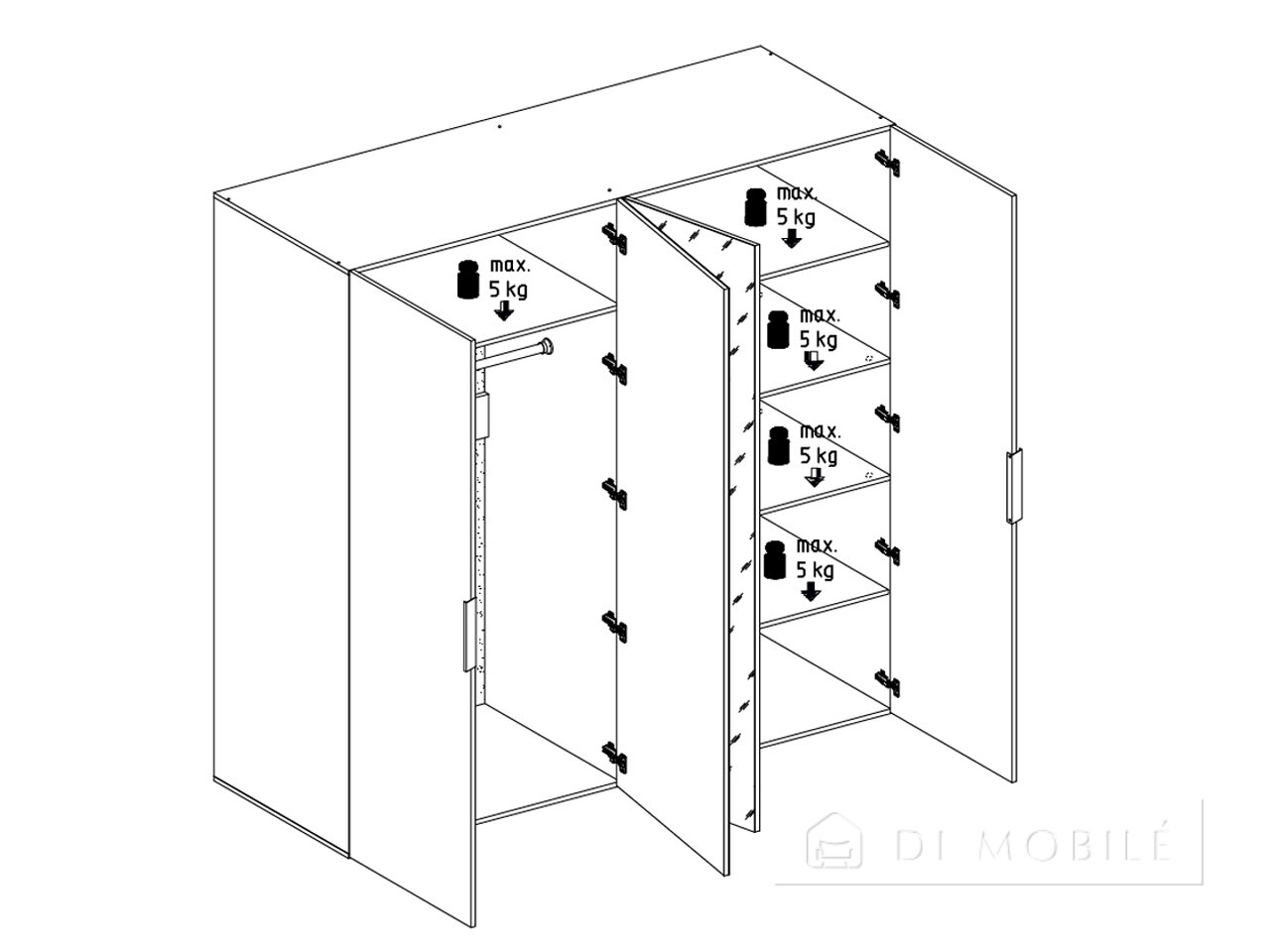 max.
5 kg

max.
5 kg

max.
5 kg

max.
5 kg

max.
5 kg

DI MOBILÉ