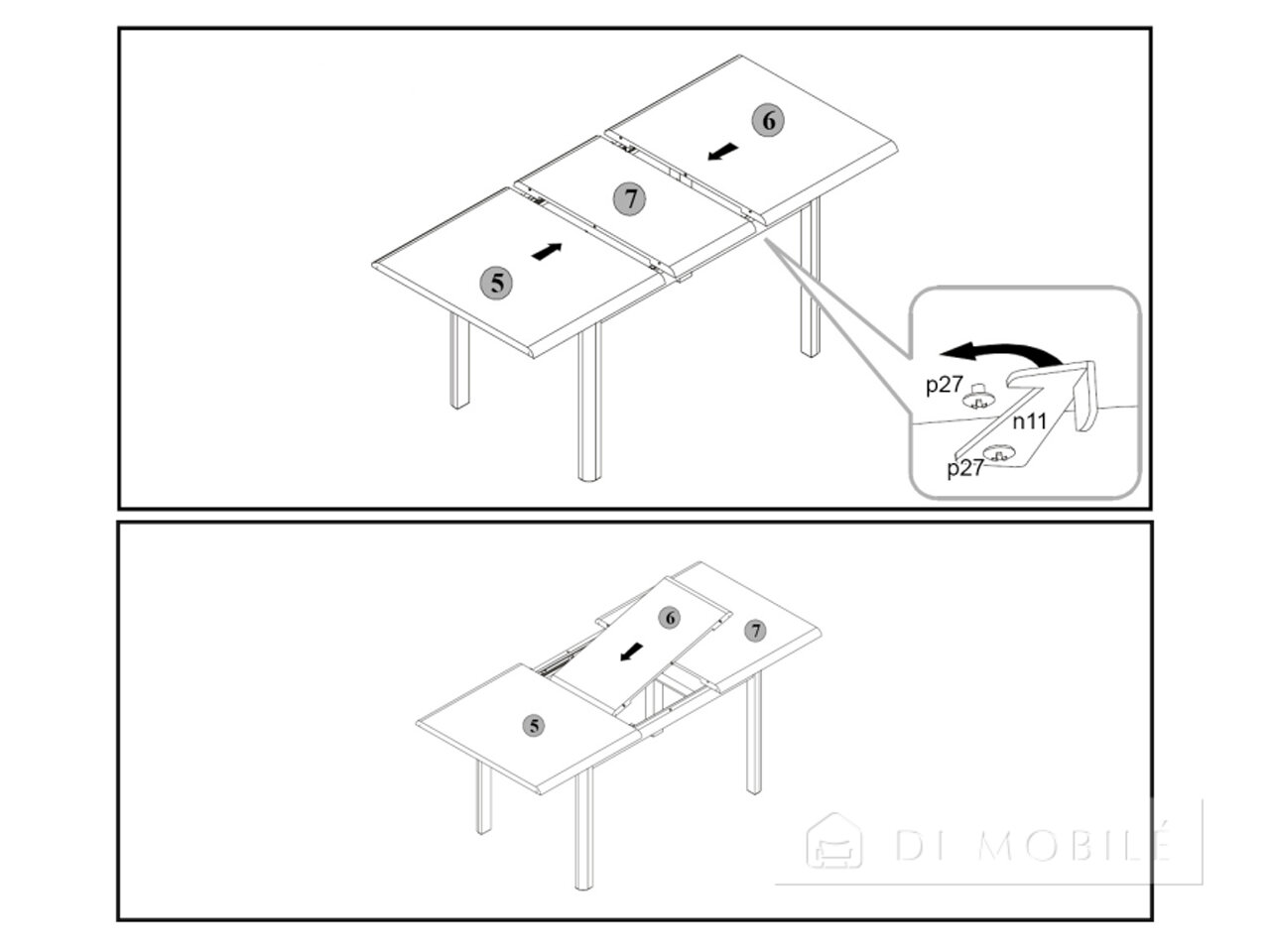 6
7
5
p27
n11
p27

6
7
5

DI MOBILÉ