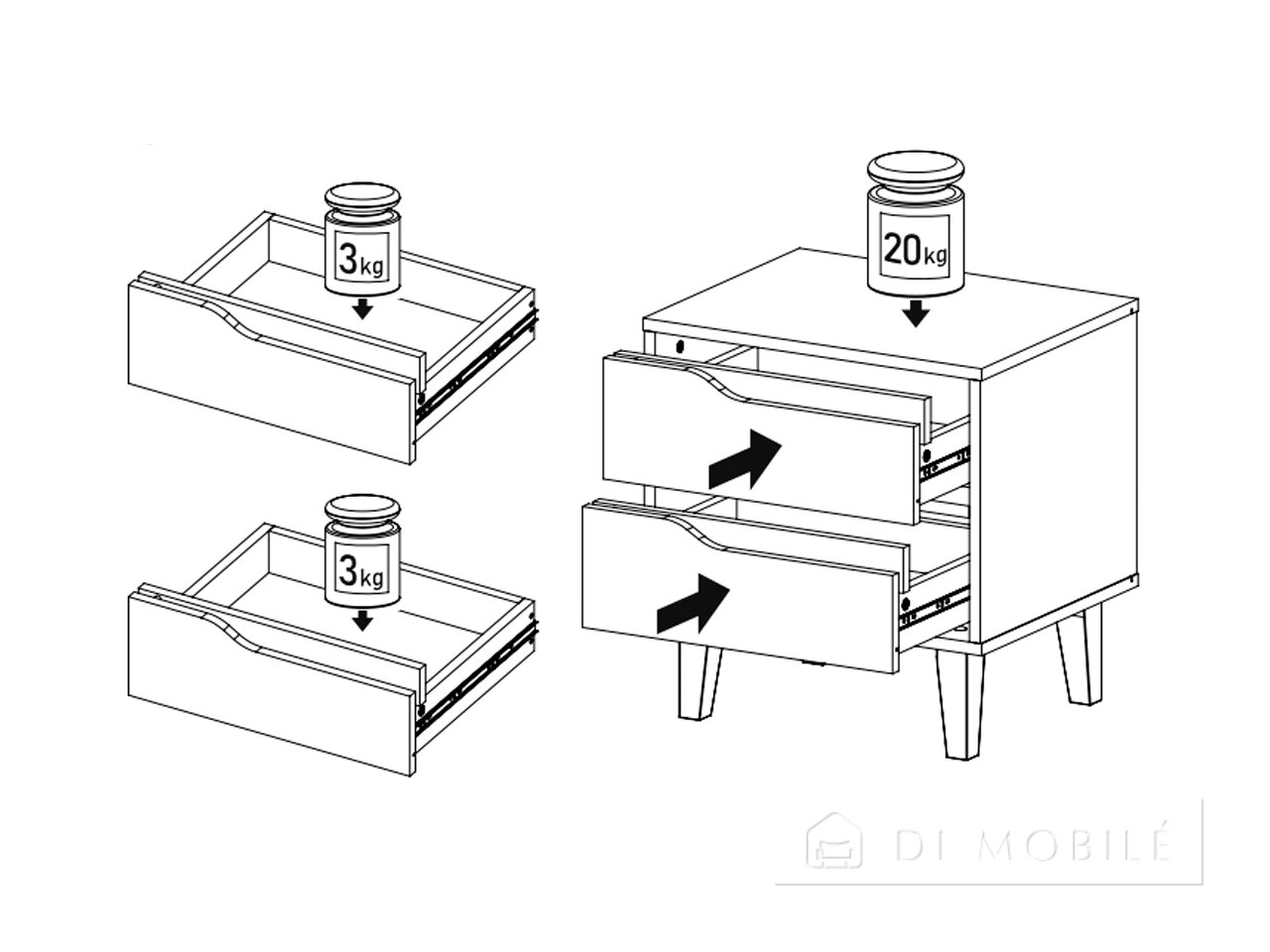 3kg

3kg

20kg

DI MOBILÉ