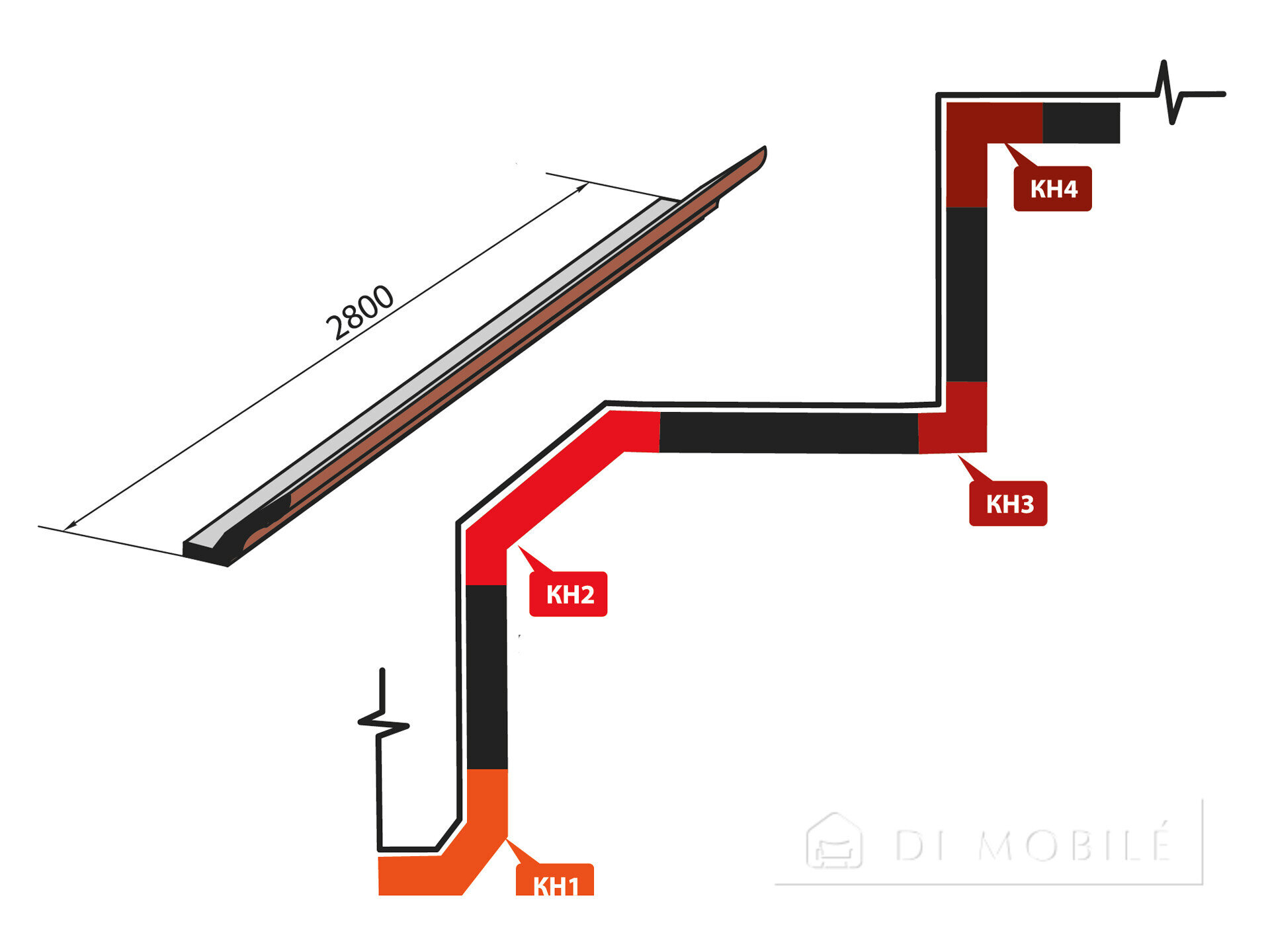 2800

KH4

KH3

KH2

KH1

DI MOBILÉ