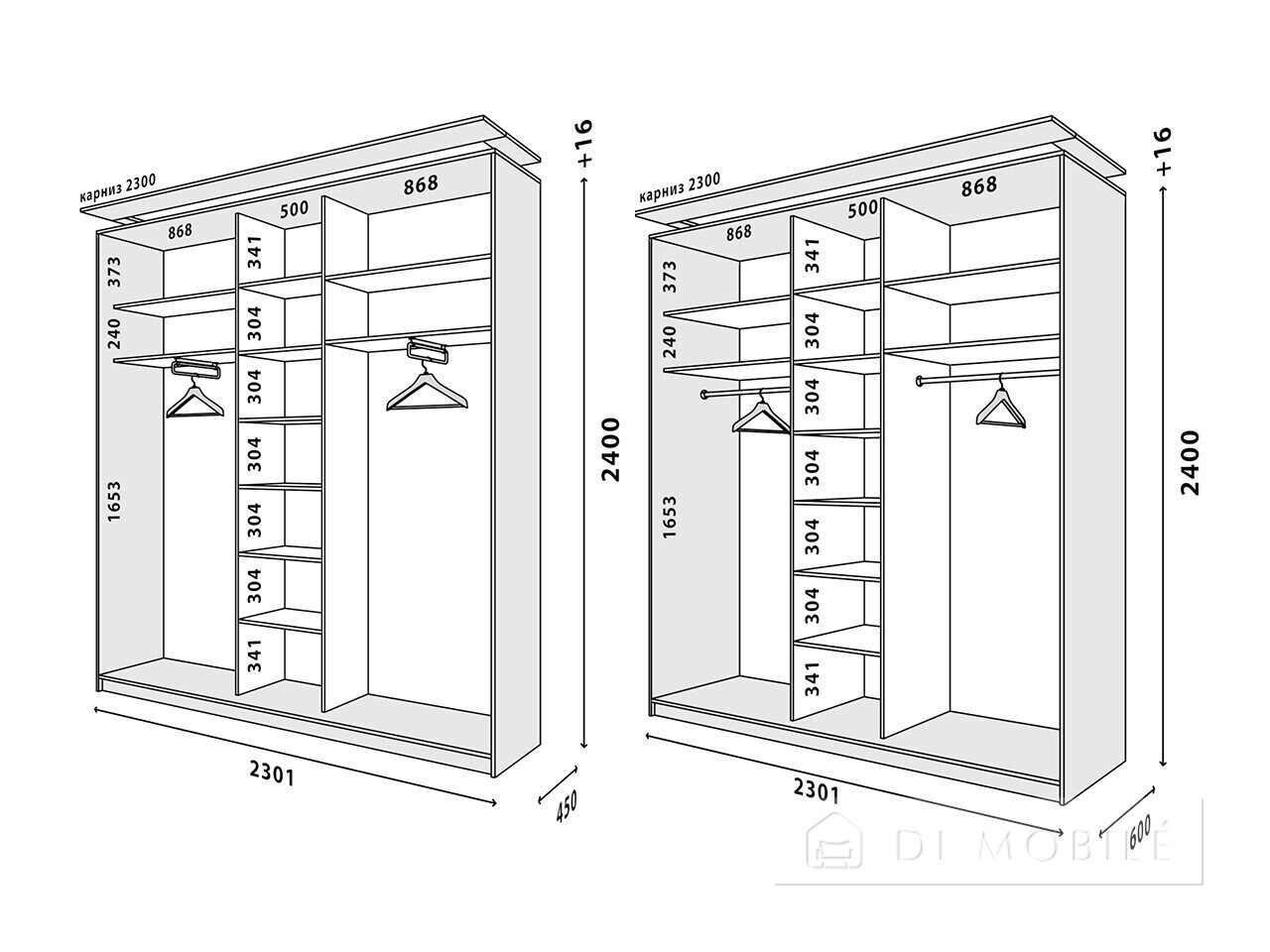 карниз 2300
868
500
868
373
240
1653
341
304
304
304
304
304
341
+16
2400
2301
450

карниз 2300
868
500
868
373
240
1653
341
304
304
304
304
304
341
+16
2400
2301
600

DI MOBILÉ