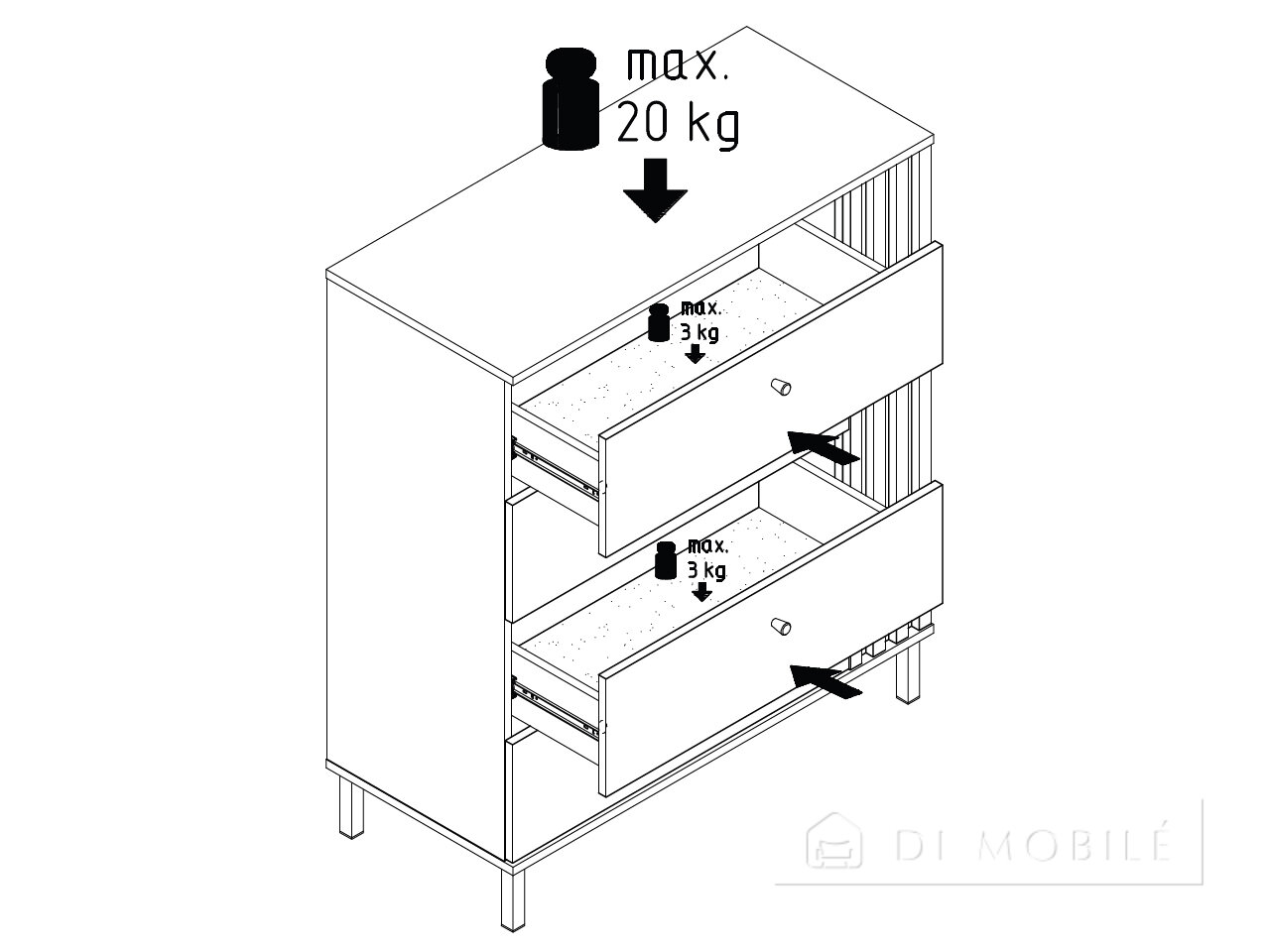 max.
20 kg

max.
3 kg

max.
3 kg

DI MOBILÉ