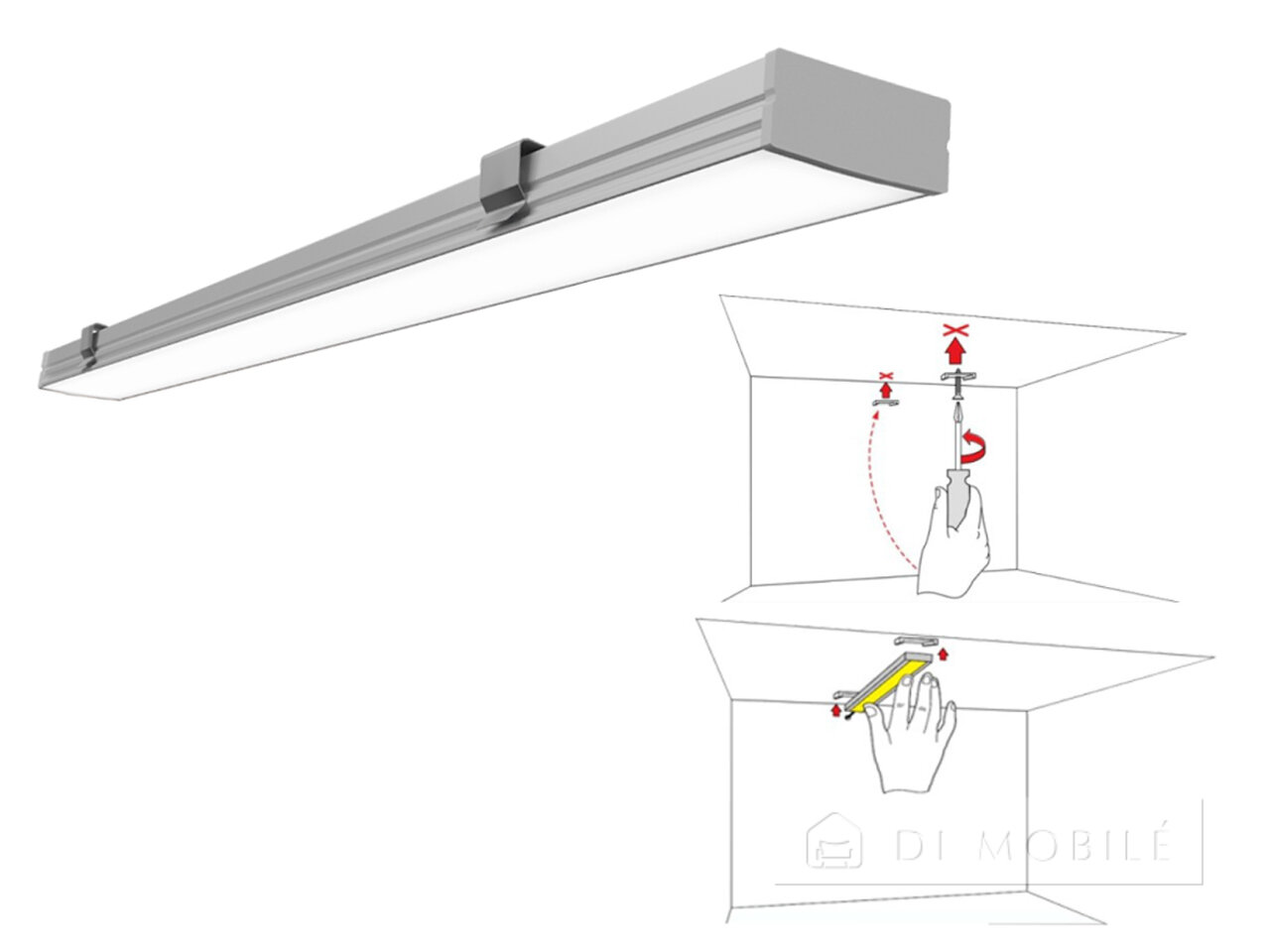 DI MOBILÉ