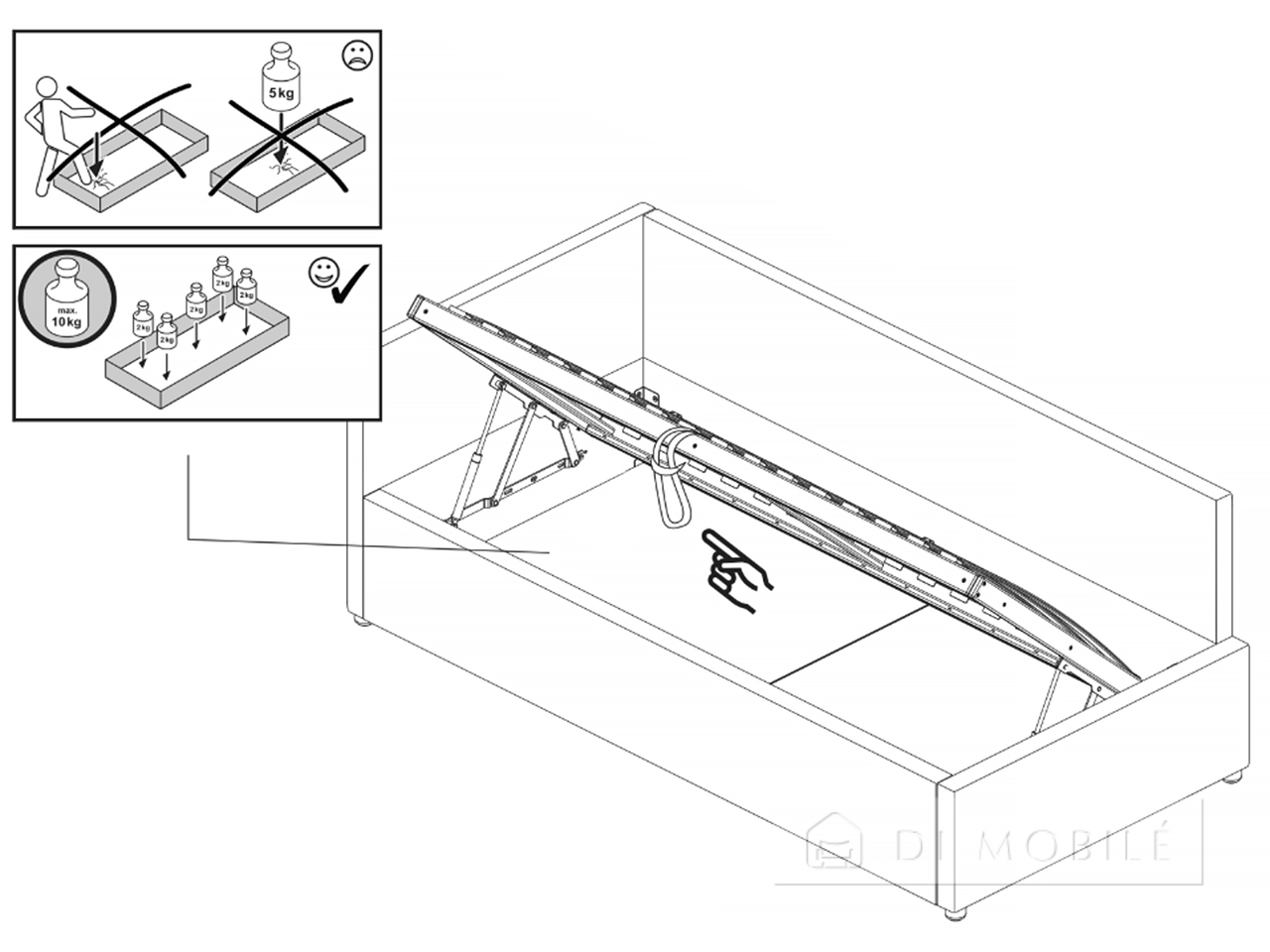 5kg

max.
10kg

2kg
2kg
2kg
2kg
2kg

DI MOBILÉ