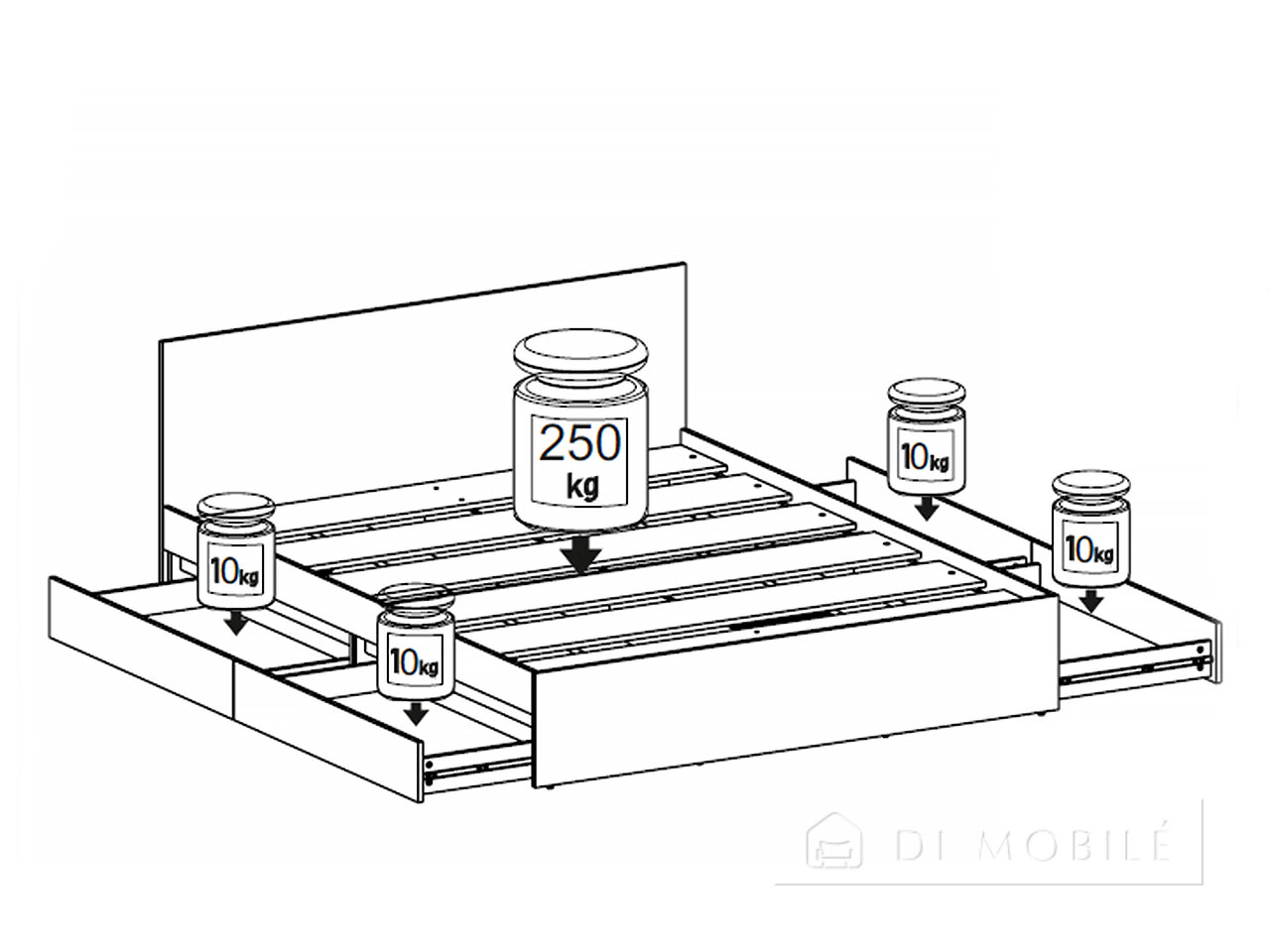 250 kg

10kg

10kg

10kg

10kg

DI MOBILÉ