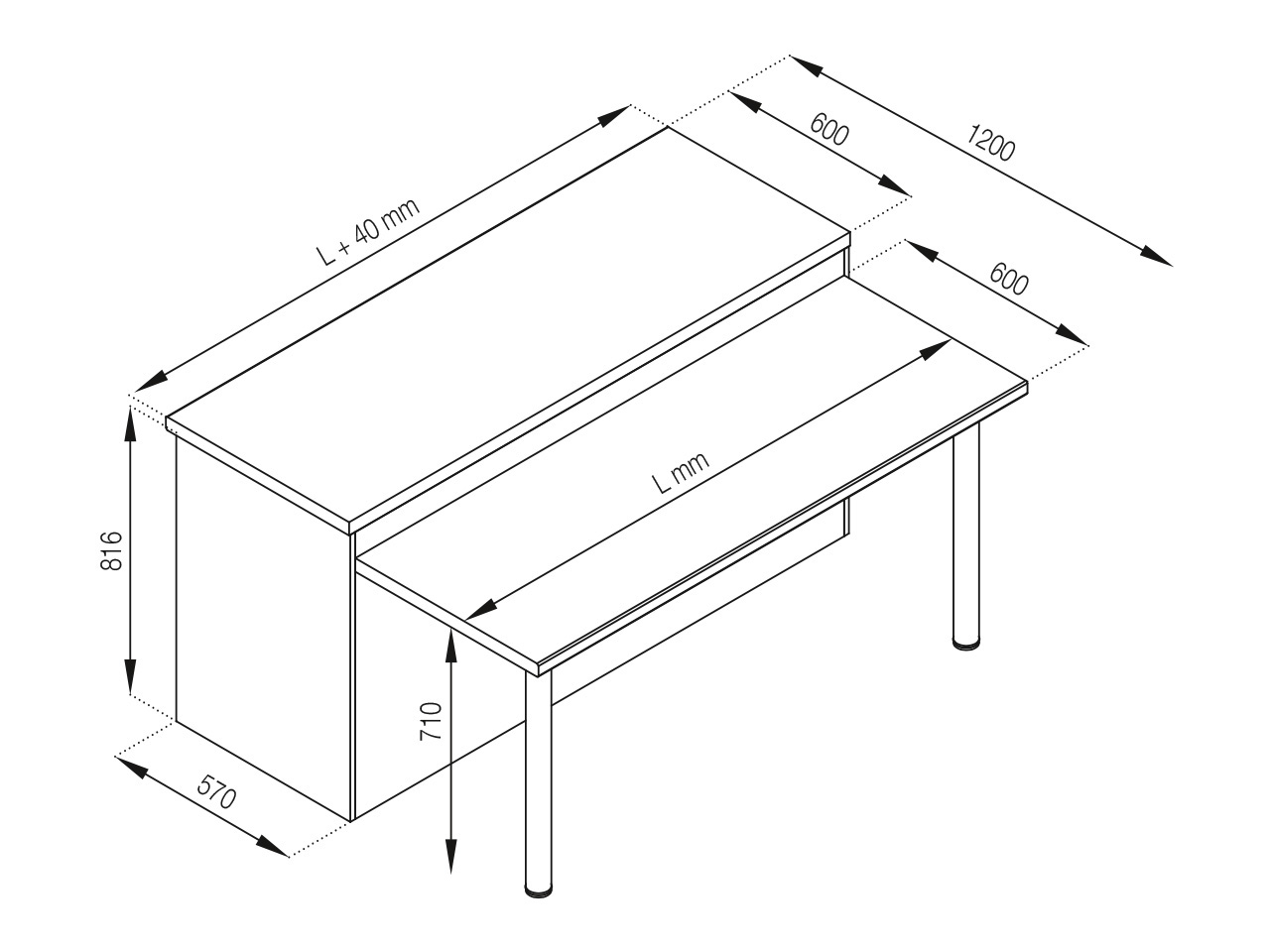 L + 40 mm
600
1200
600
L mm
816
710
570